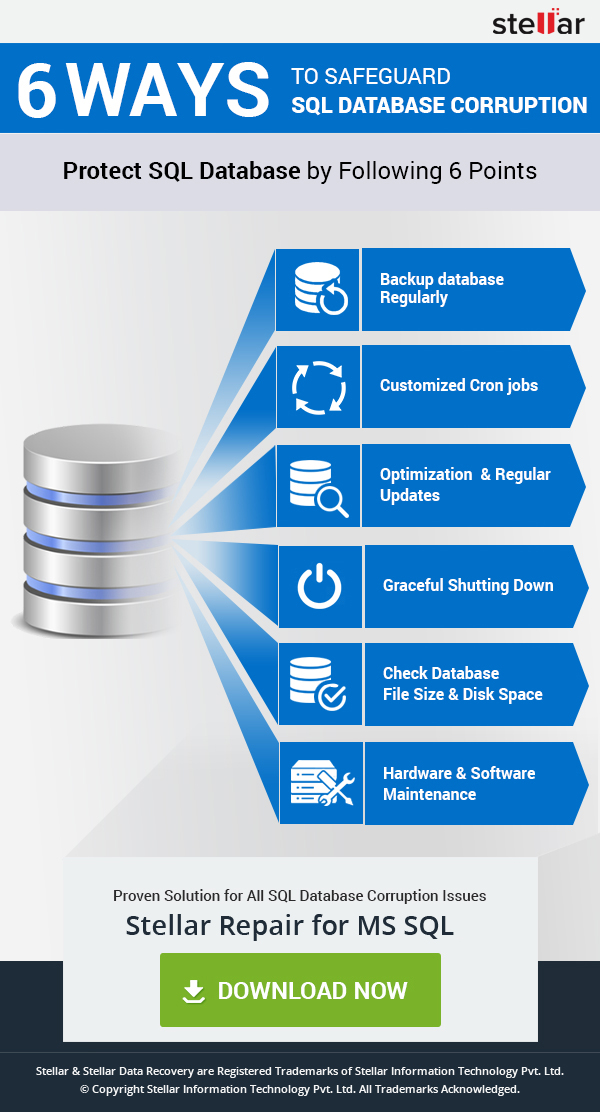 stellar

6 WAYS TO SAFEGUARD SQL DATABASE CORRUPTION

Protect SQL Database by Following 6 Points

Backup database Regularly

Customized Cron jobs

Optimization & Regular Updates

Graceful Shutting Down

Check Database File Size & Disk Space

Hardware & Software Maintenance

Proven Solution for All SQL Database Corruption Issues

Stellar Repair for MS SQL

DOWNLOAD NOW

Stellar & Stellar Data Recovery are Registered Trademarks of Stellar Information Technology Pvt. Ltd.
© Copyright Stellar Information Technology Pvt. Ltd. All Trademarks Acknowledged.