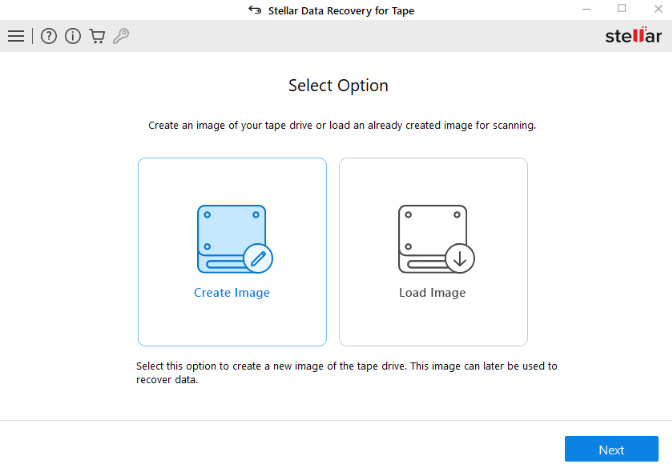 Stellar Data Recovery for Tape

stellar

Select Option

Create an image of your tape drive or load an already created image for scanning.

Create Image

Load Image

Select this option to create a new image of the tape drive. This image can later be used to recover data.

Next